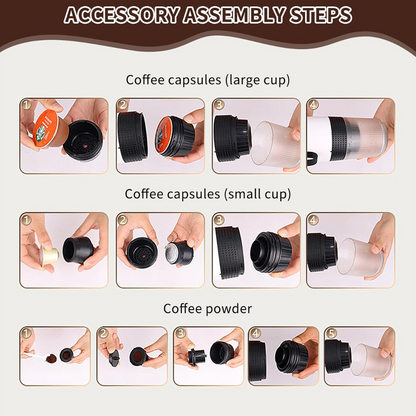 ACCESSORY ASSEMBLY STEPS

Coffee capsules (large cup)

1 2 3 4

Coffee capsules (small cup)

1 2 3 4

Coffee powder

1 2 3 4 5